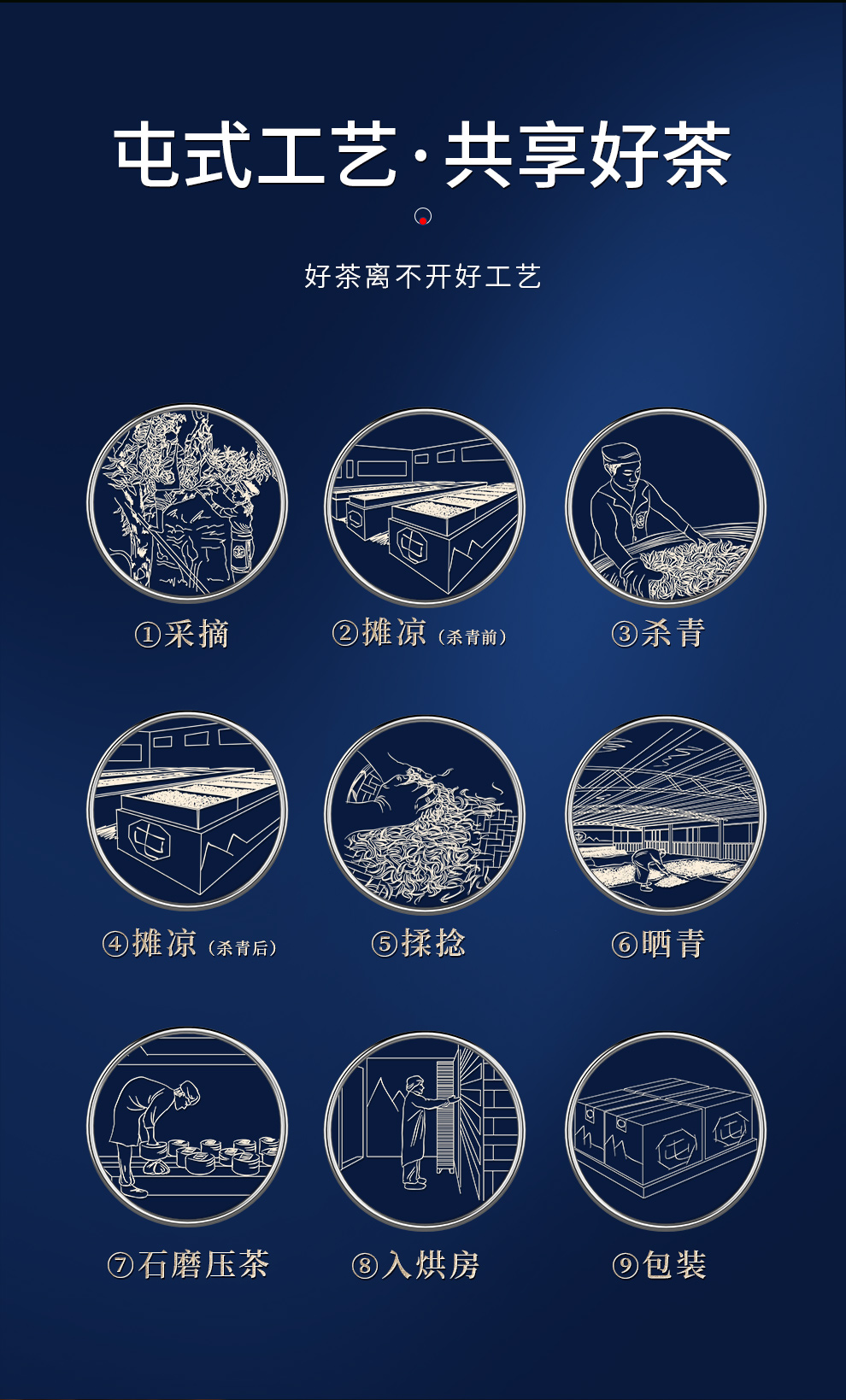 屯式工艺·共享好茶

好茶离不开好工艺

①采摘

②摊凉（杀青前）

③杀青

④摊凉（杀青后）

⑤揉捻

⑥晒青

⑦石磨压茶

⑧入烘房

⑨包装